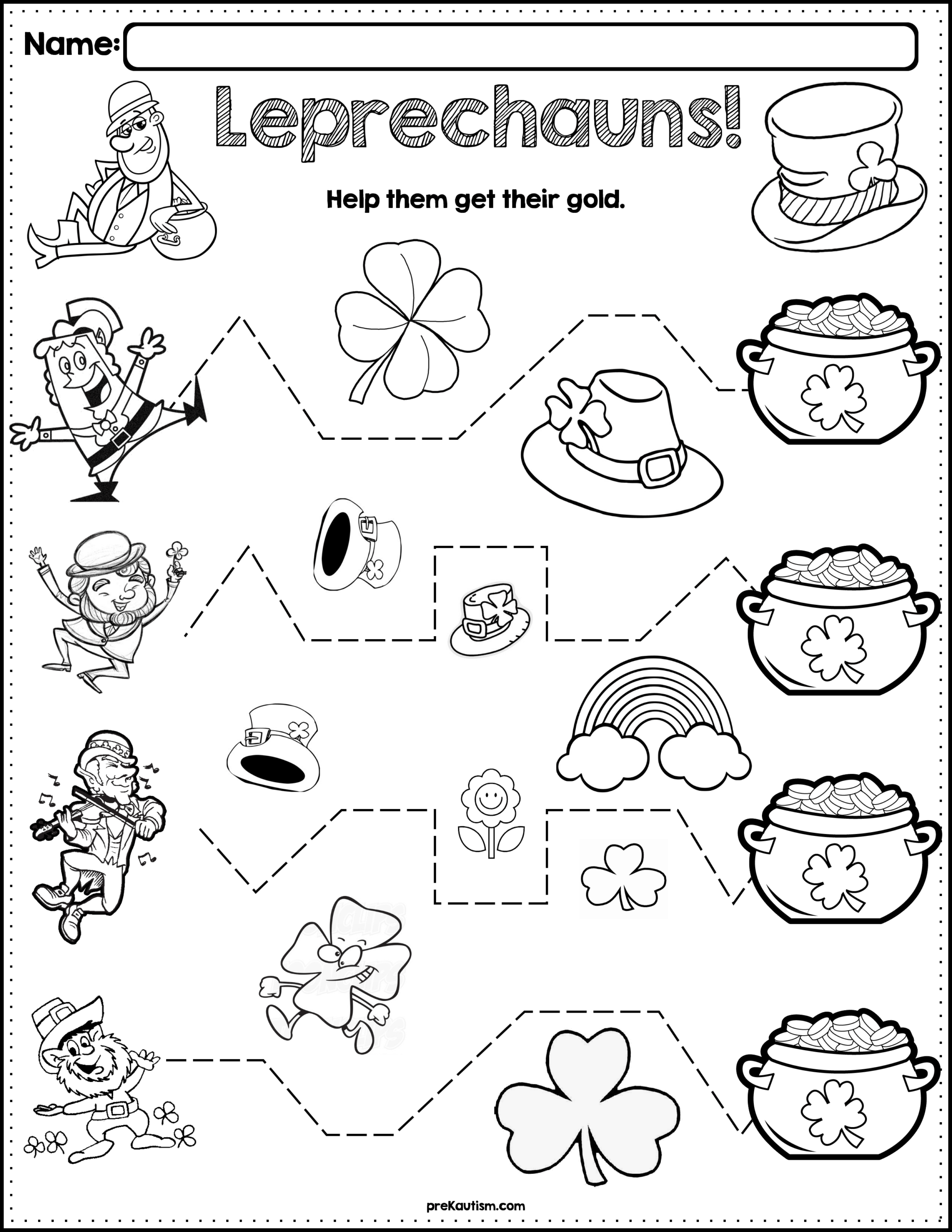 Name:

Leprechauns!

Help them get their gold.

preKautism.com